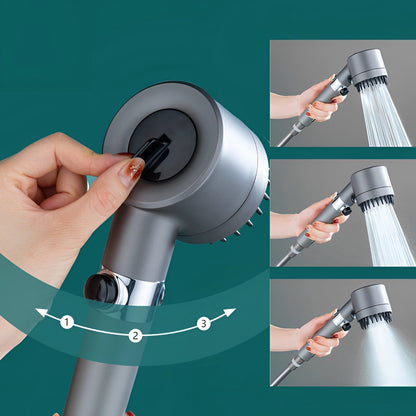 1
2
3