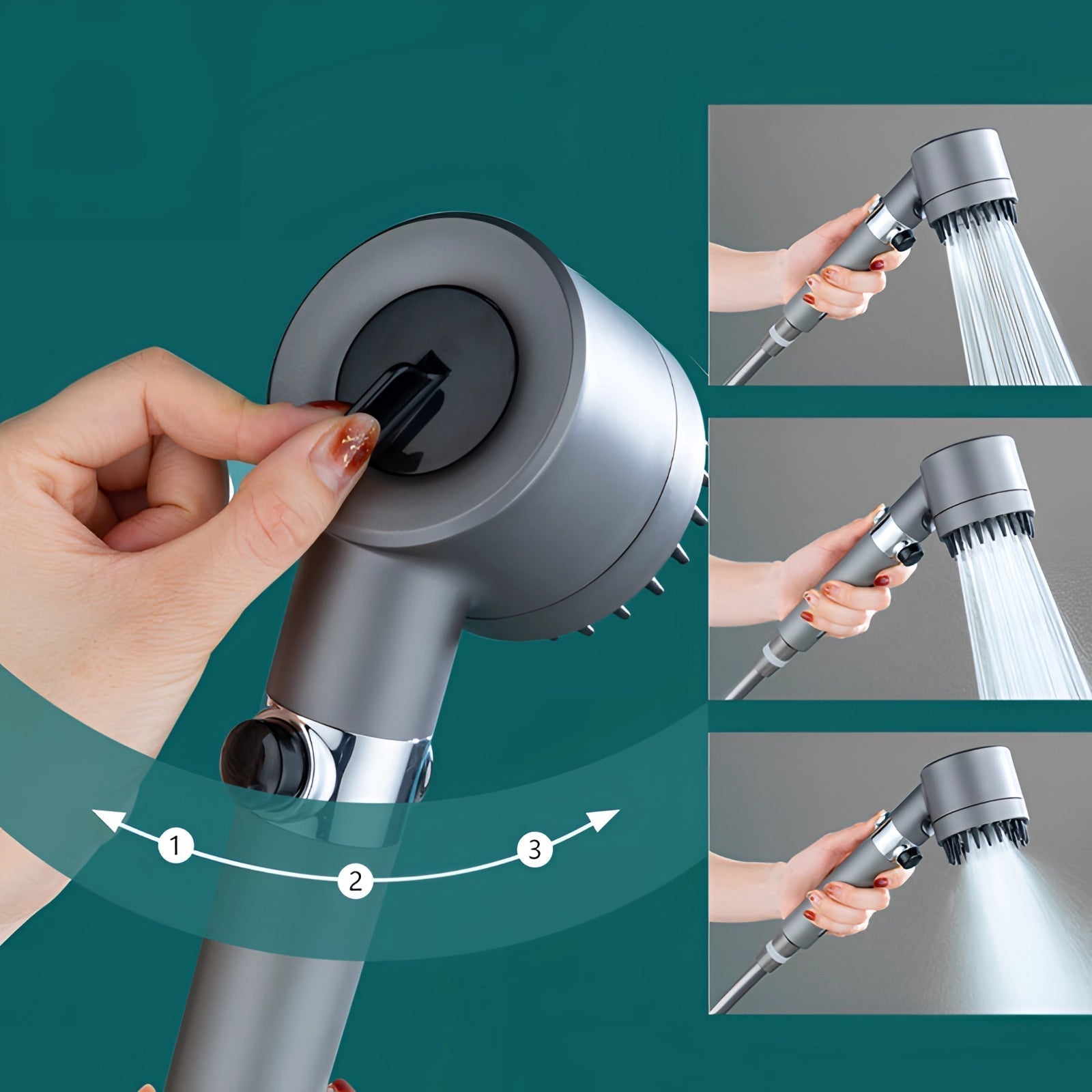 1
2
3