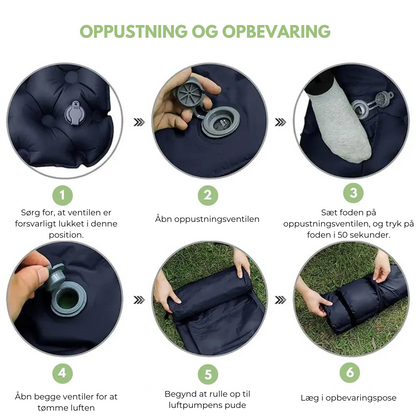 OPPUSTNING OG OPBEVARING

1

Sørg for, at ventilen er forsvarligt lukket i denne position.

2

Åbn oppustningsventilen

3

Sæt foden på oppustningsventilen, og tryk på foden i 50 sekunder.

4

Åbn begge ventiler for at tømme luften

5

Begynd at rulle op til luftpumpens pude

6

Læg i opbevaringspose